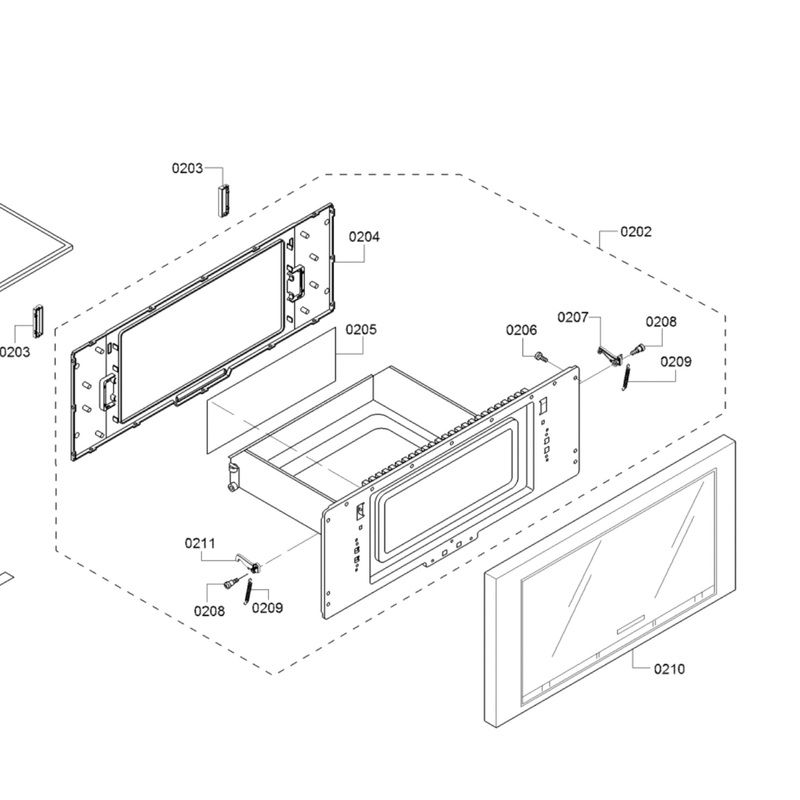 0203
0204
0202
0203
0205
0206
0207
0208
0209
0211
0208
0209
0210